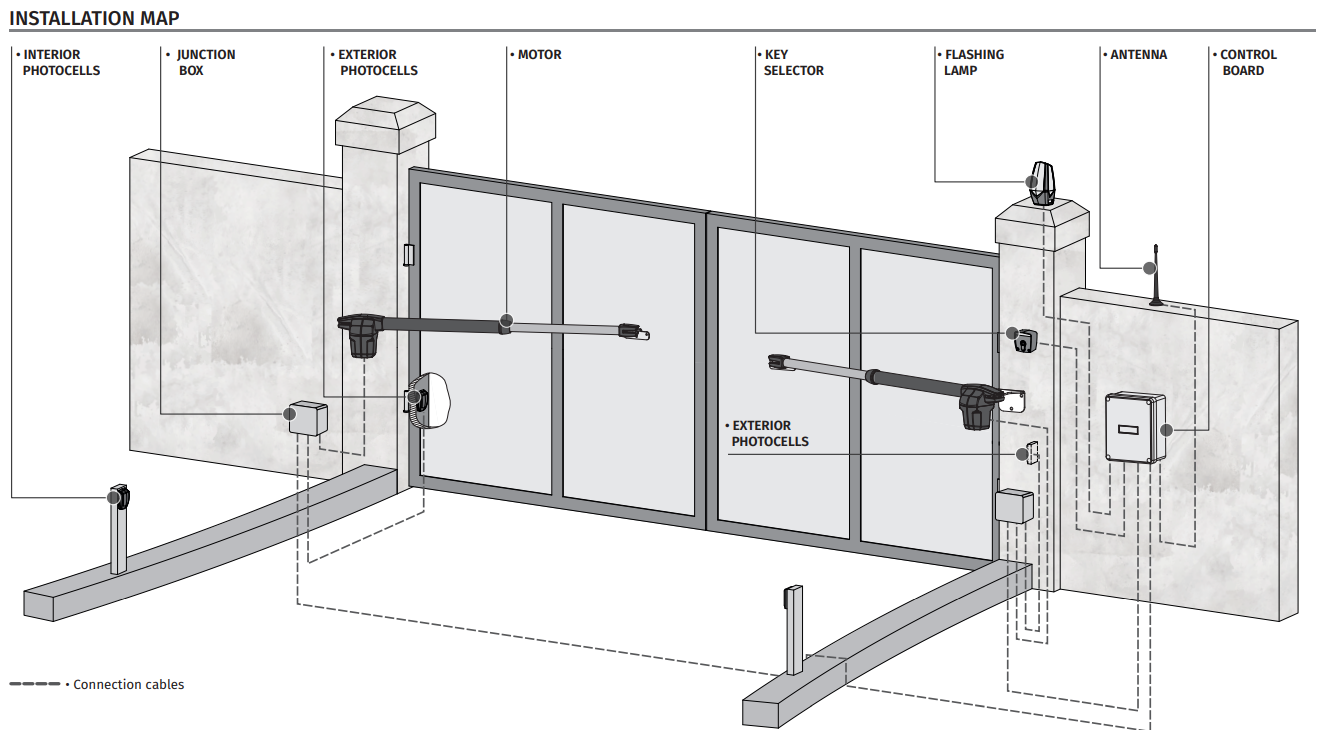 INSTALLATION MAP

• INTERIOR PHOTOCELLS

• JUNCTION BOX

• EXTERIOR PHOTOCELLS

• MOTOR

• KEY SELECTOR

• FLASHING LAMP

• ANTENNA

• CONTROL BOARD

• EXTERIOR PHOTOCELLS

• Connection cables